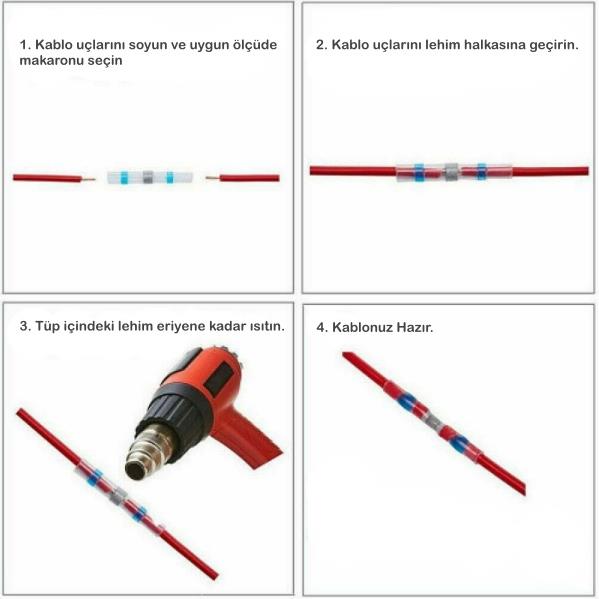 1. Kablo uçlarını soyun ve uygun ölçüde makaronu seçin

2. Kablo uçlarını lehim halkasına geçirin.

3. Tüp içindeki lehim eriyene kadar ısıtın.

4. Kablonuz Hazır.